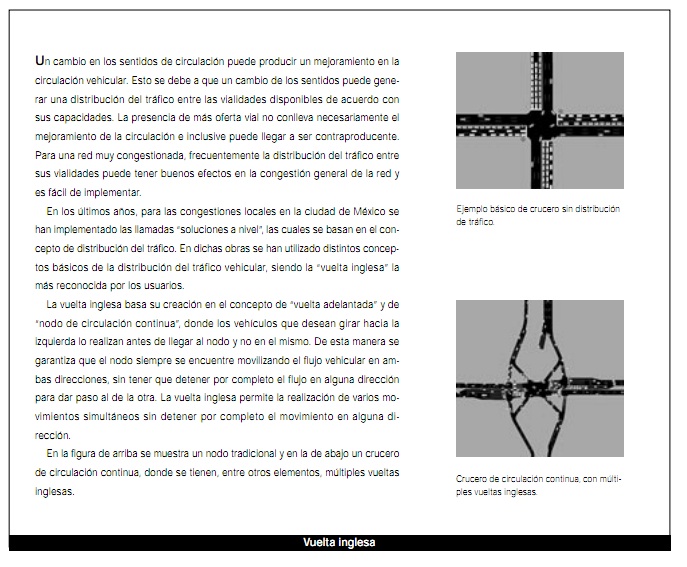 Un cambio en los sentidos de circulación puede producir un mejoramiento en la circulación vehicular. Esto se debe a que un cambio de los sentidos puede generar una distribución del tráfico entre las vialidades disponibles de acuerdo con sus capacidades. La presencia de más oferta vial no conlleva necesariamente el mejoramiento de la circulación e inclusive puede llegar a ser contraproducente. Para una red muy congestionada, frecuentemente la distribución del tráfico entre sus vialidades puede tener buenos efectos en la congestión general de la red y es fácil de implementar.

En los últimos años, para las congestiones locales en la ciudad de México se han implementado las llamadas "soluciones a nivel", las cuales se basan en el concepto de distribución del tráfico. En dichas obras se han utilizado distintos conceptos básicos de la distribución del tráfico vehicular, siendo la "vuelta inglesa" la más reconocida por los usuarios.

La vuelta inglesa basa su creación en el concepto de "vuelta adelantada" y de "nodo de circulación continua", donde los vehículos que desean girar hacia la izquierda lo realizan antes de llegar al nodo y no en el mismo. De esta manera se garantiza que el nodo siempre se encuentre movilizando el flujo vehicular en ambas direcciones, sin tener que detener por completo el flujo en alguna dirección para dar paso al de la otra. La vuelta inglesa permite la realización de varios movimientos simultáneos sin detener por completo el movimiento en alguna dirección.

En la figura de arriba se muestra un nodo tradicional y en la de abajo un crucero de circulación continua, donde se tienen, entre otros elementos, múltiples vueltas inglesas.

Ejemplo básico de crucero sin distribución de tráfico.

Crucero de circulación continua, con múltiples vueltas inglesas.

Vuelta inglesa